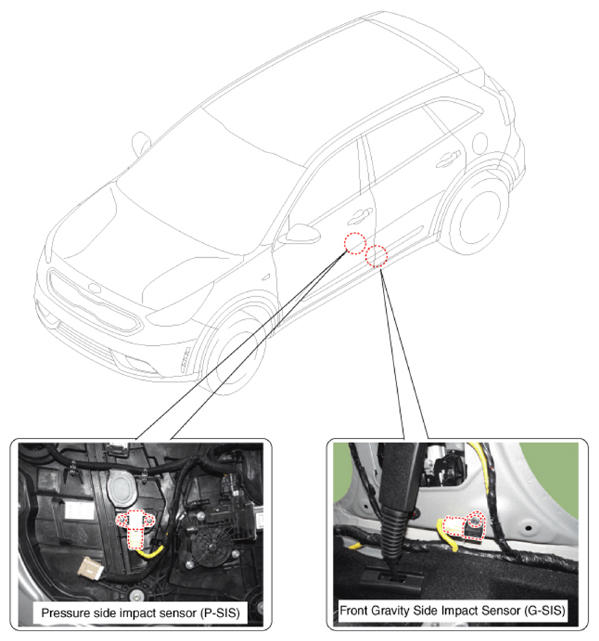 Pressure side impact sensor (P-SIS)

Front Gravity Side Impact Sensor (G-SIS)