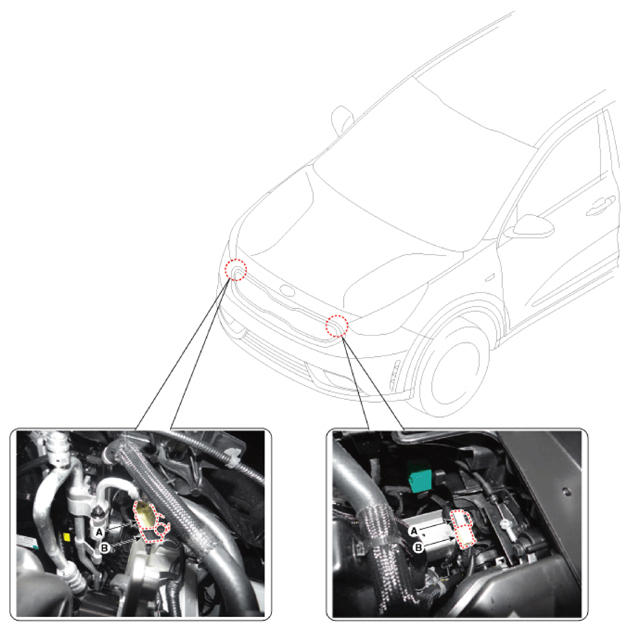 A
B
A
B