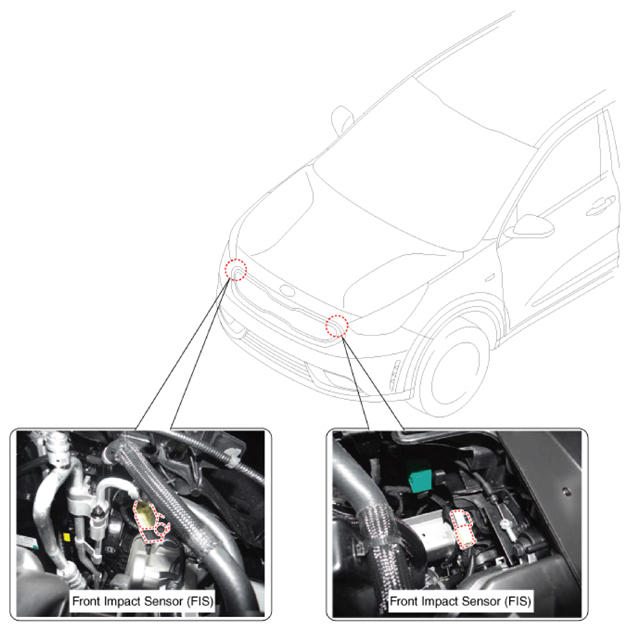 Front Impact Sensor (FIS)

Front Impact Sensor (FIS)