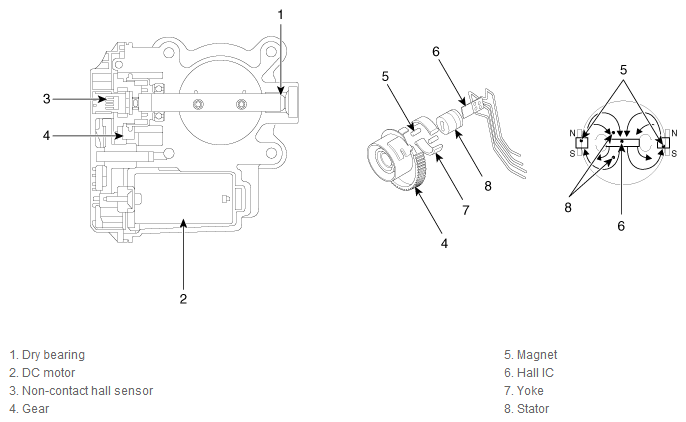 1
3
4
2
6
5
8
7
4
5
N
S
N
S
8
6

1. Dry bearing
2. DC motor
3. Non-contact hall sensor
4. Gear

5. Magnet
6. Hall IC
7. Yoke
8. Stator