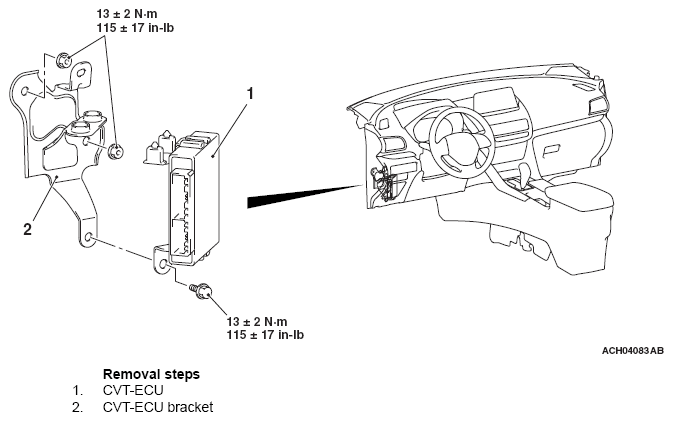 13 ± 2 N·m
115 ± 17 in-lb

1

2

13 ± 2 N·m
115 ± 17 in-lb

ACH04083AB

Removal steps
1. CVT-ECU
2. CVT-ECU bracket