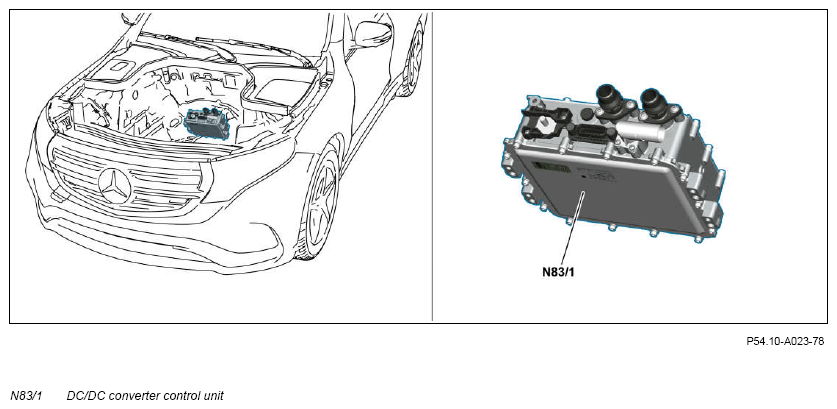 N83/1

P54.10-A023-78

N83/1 DC/DC converter control unit