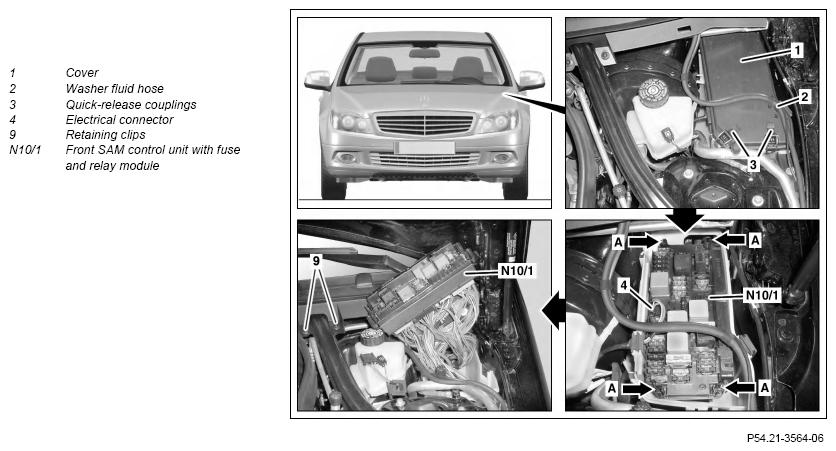 1 Cover
2 Washer fluid hose
3 Quick-release couplings
4 Electrical connector
9 Retaining clips
N10/1 Front SAM control unit with fuse and relay module

1
2
3
A
A
4
N10/1
A
A
9
N10/1

P54.21-3564-06