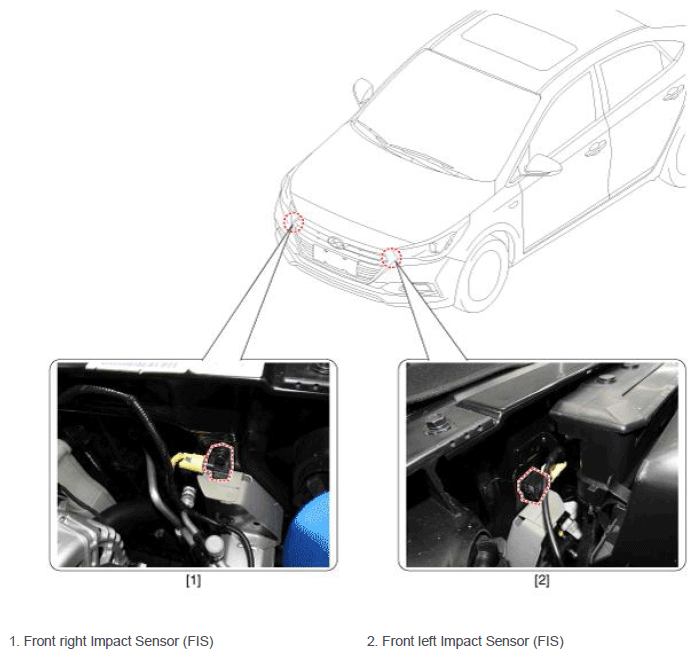 [1]

[2]

1. Front right Impact Sensor (FIS)

2. Front left Impact Sensor (FIS)