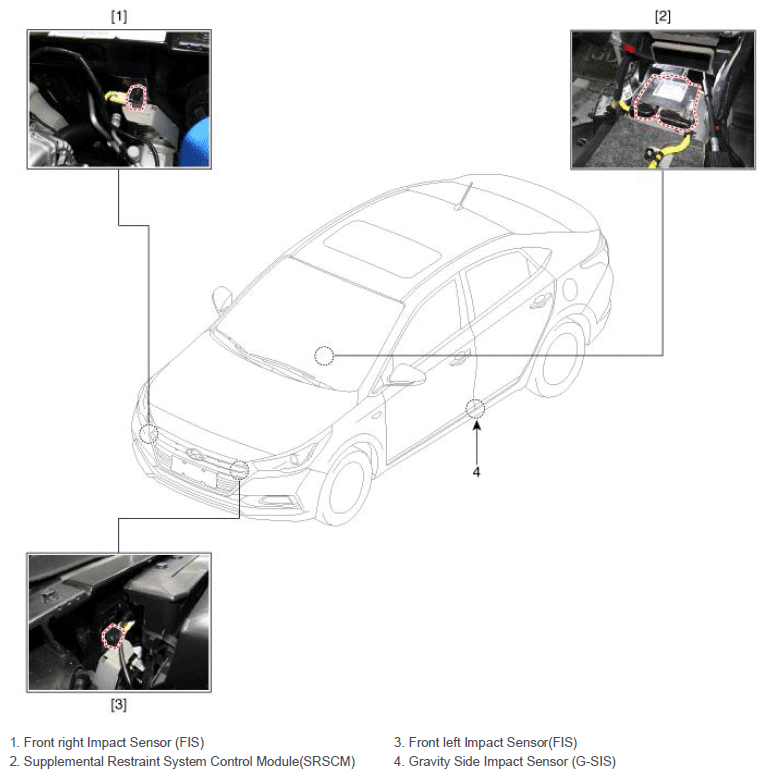 [1]

[2]

4

[3]

1. Front right Impact Sensor (FIS)
2. Supplemental Restraint System Control Module(SRSCM)

3. Front left Impact Sensor(FIS)
4. Gravity Side Impact Sensor (G-SIS)