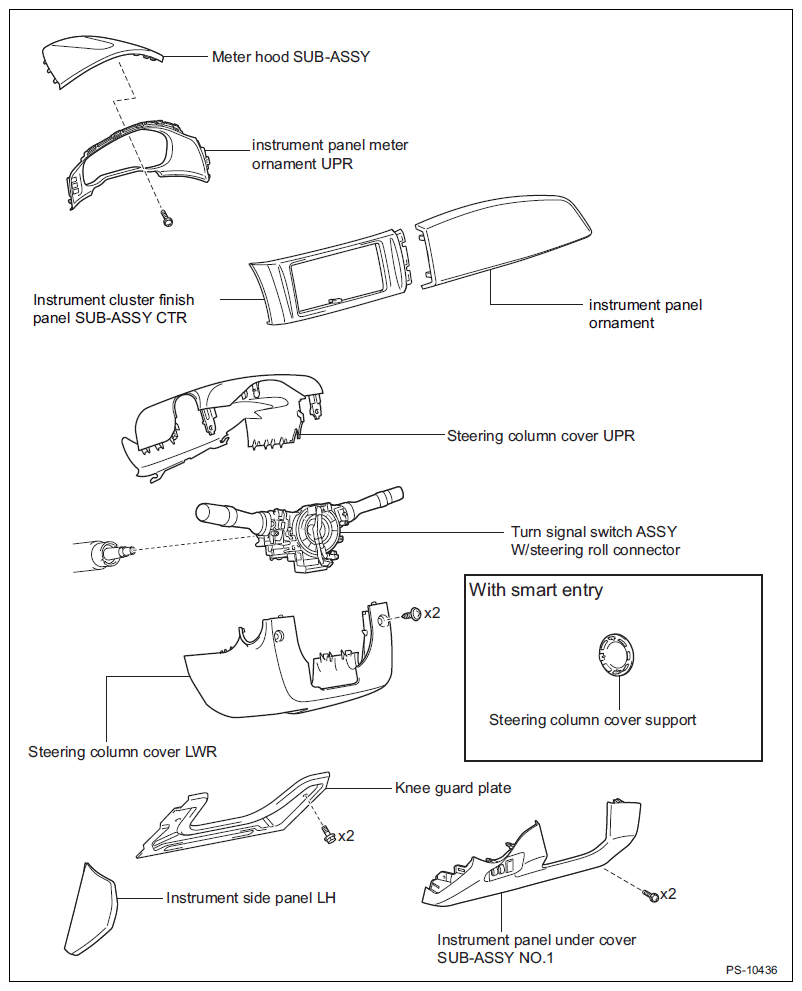 Meter hood SUB-ASSY

instrument panel meter ornament UPR

Instrument cluster finish panel SUB-ASSY CTR

instrument panel ornament

Steering column cover UPR

Turn signal switch ASSY W/steering roll connector

x2

With smart entry

Steering column cover support

Steering column cover LWR

Knee guard plate

x2

Instrument side panel LH

x2

Instrument panel under cover SUB-ASSY NO.1

PS-10436