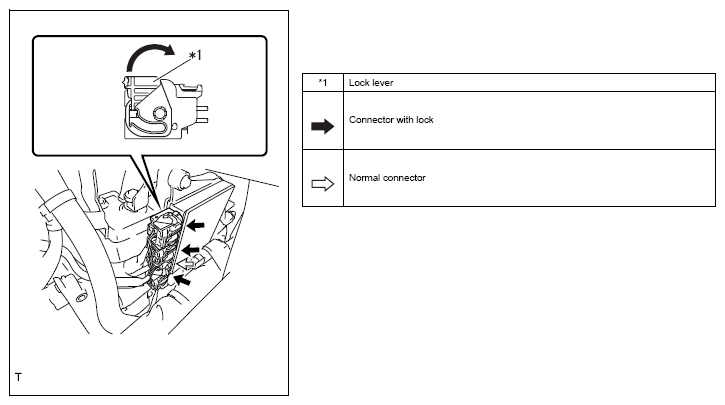 *1

T

| *1 | Lock lever |
|---|---|
| ➡ | Connector with lock |
| ⇨ | Normal connector |