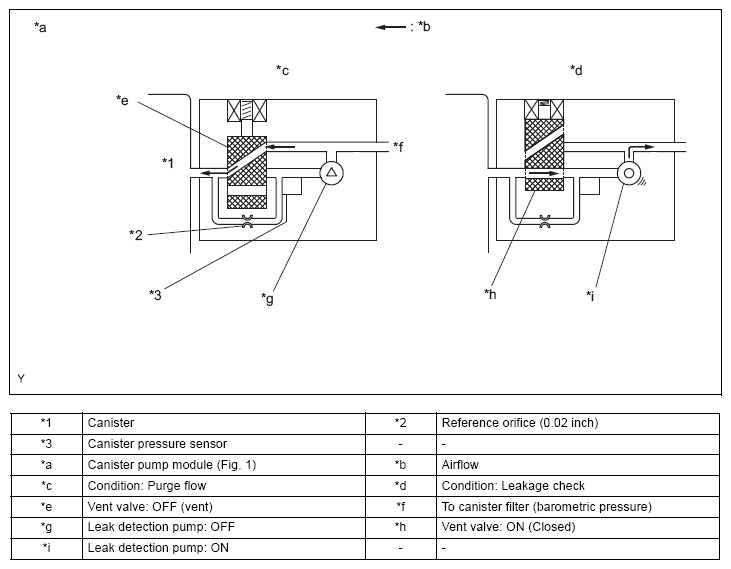 *a

: *b

*c

*d

*e

*f

*1

*2

*3

*g

*h

*i

Y

| *1 | Canister | *2 | Reference orifice (0.02 inch) |
|---|---|---|---|
| *3 | Canister pressure sensor | - | - |
| *a | Canister pump module (Fig. 1) | *b | Airflow |
| *c | Condition: Purge flow | *d | Condition: Leakage check |
| *e | Vent valve: OFF (vent) | *f | To canister filter (barometric pressure) |
| *g | Leak detection pump: OFF | *h | Vent valve: ON (Closed) |
| *i | Leak detection pump: ON | - | - |