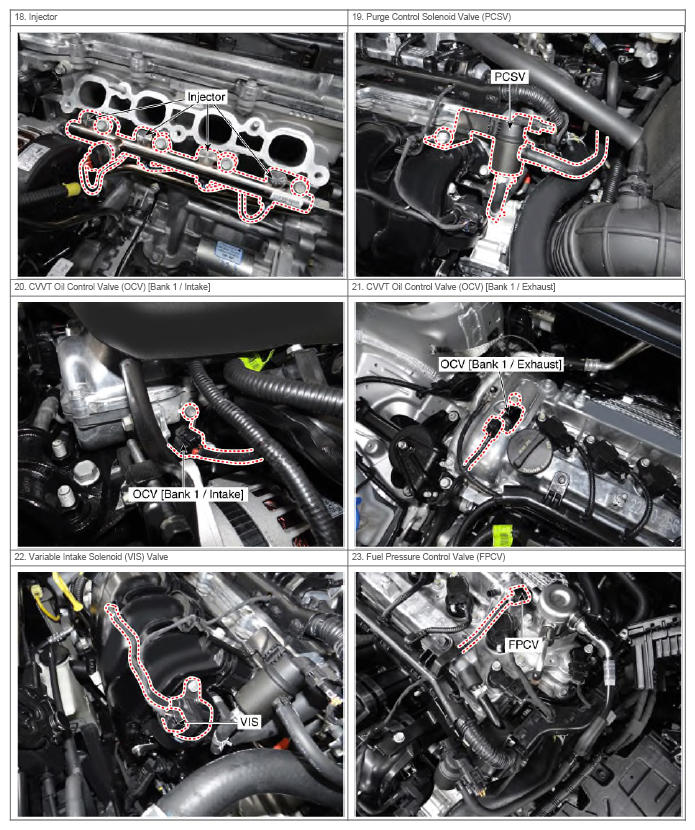 | 18. Injector | 19. Purge Control Solenoid Valve (PCSV) |
|---|---|
| Injector | PCSV |
| 20. CVVT Oil Control Valve (OCV) [Bank 1 / Intake] | 21. CVVT Oil Control Valve (OCV) [Bank 1 / Exhaust] |
| OCV [Bank 1 / Intake] | OCV [Bank 1 / Exhaust] |
| 22. Variable Intake Solenoid (VIS) Valve | 23. Fuel Pressure Control Valve (FPCV) |
| VIS | FPCV |