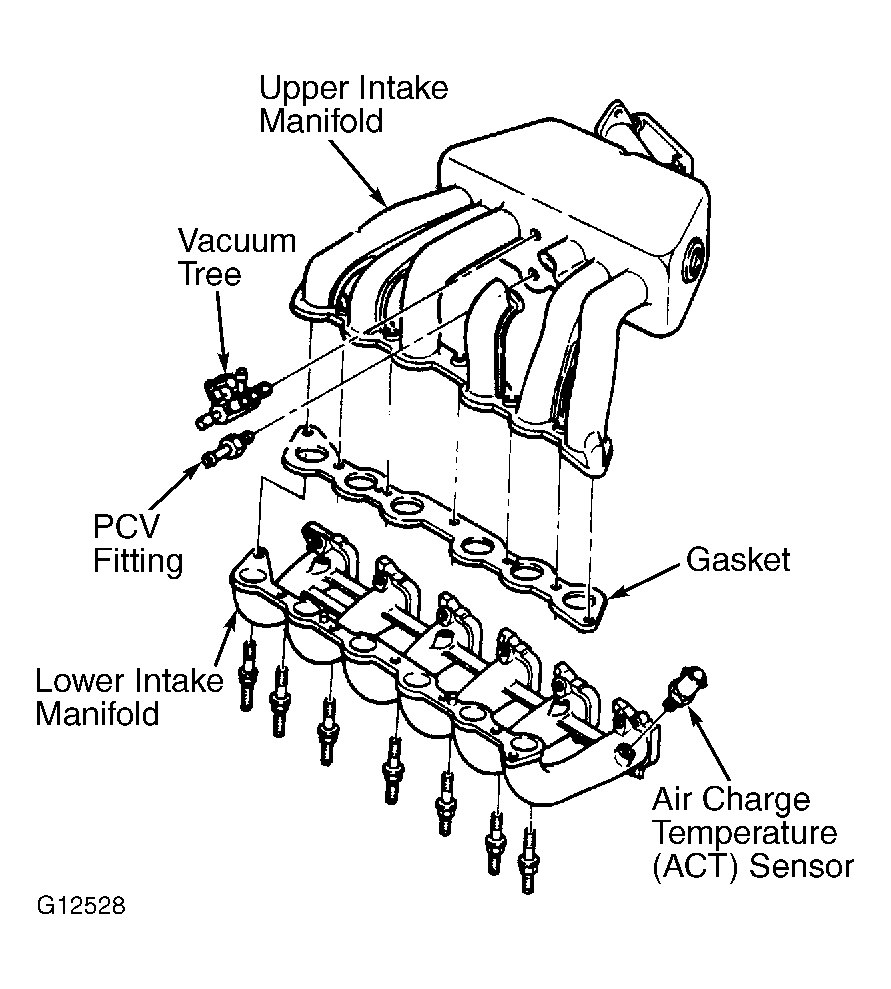 Upper Intake Manifold

Vacuum Tree

PCV Fitting

Gasket

Lower Intake Manifold

Air Charge Temperature (ACT) Sensor

G12528