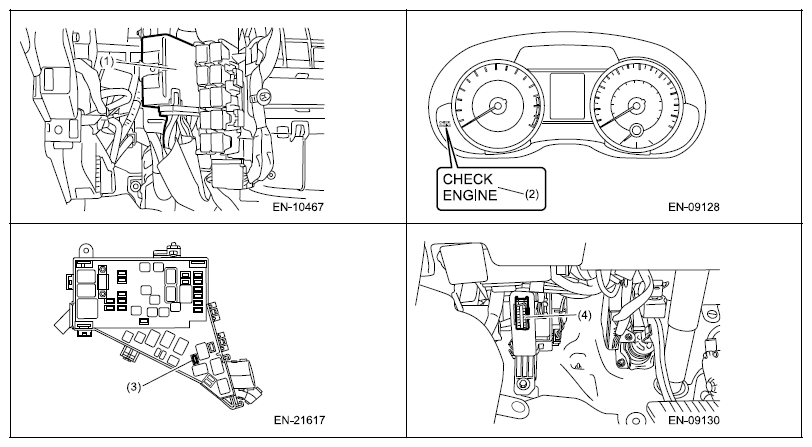 (1)

EN-10467

CHECK ENGINE (2)

EN-09128

(3)

EN-21617

(4)

EN-09130