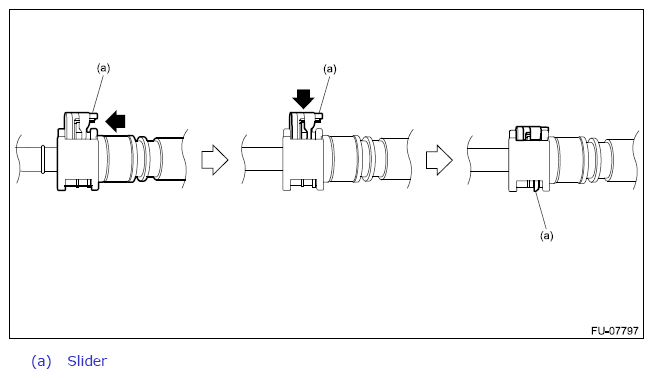 (a)

(a)

(a)

FU-07797

(a) Slider