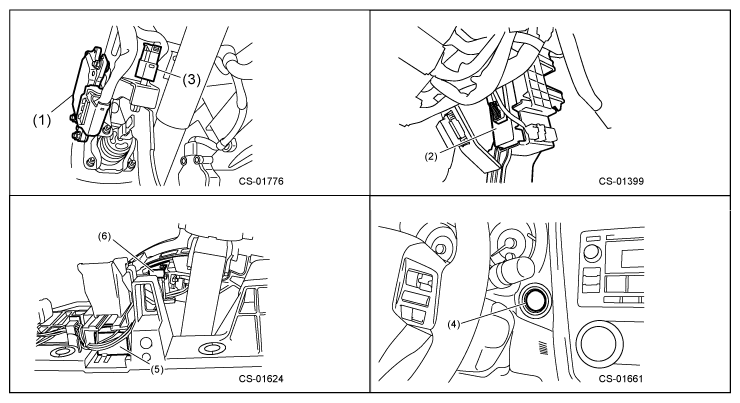 (1)
(3)
CS-01776

(2)
CS-01399

(6)
(5)
CS-01624

(4)
CS-01661