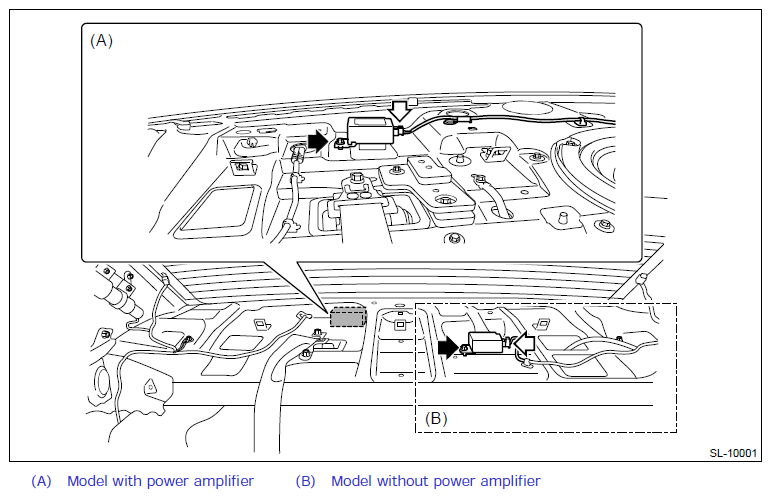 (A)

(B)

SL-10001

(A) Model with power amplifier (B) Model without power amplifier