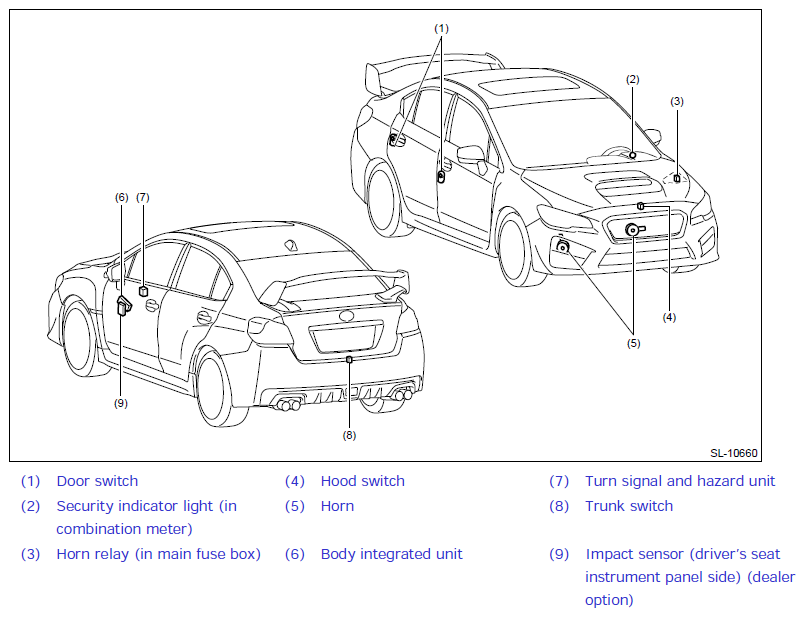 (1)

(2)

(3)

(6) (7)

(4)

(5)

(9)

(8)

SL-10660

(1) Door switch
(2) Security indicator light (in combination meter)
(3) Horn relay (in main fuse box)

(4) Hood switch
(5) Horn
(6) Body integrated unit

(7) Turn signal and hazard unit
(8) Trunk switch
(9) Impact sensor (driver's seat instrument panel side) (dealer option)