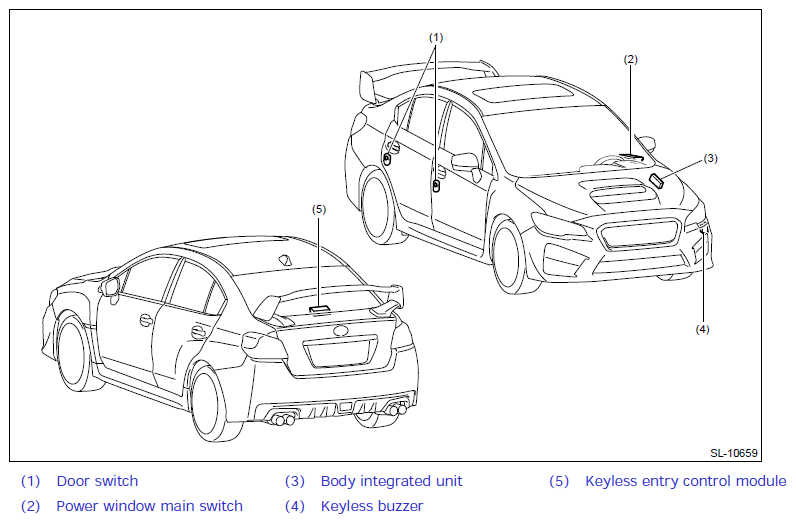 (1)
(2)
(3)
(5)
(4)
SL-10659

(1) Door switch
(2) Power window main switch
(3) Body integrated unit
(4) Keyless buzzer
(5) Keyless entry control module