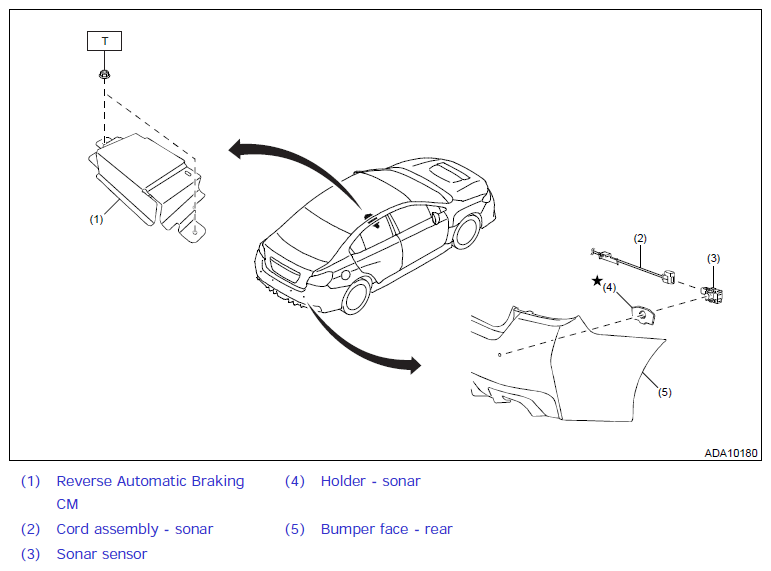 T

(1)

(2)

(3)

★(4)

(5)

ADA10180

(1) Reverse Automatic Braking CM

(2) Cord assembly - sonar

(3) Sonar sensor

(4) Holder - sonar

(5) Bumper face - rear