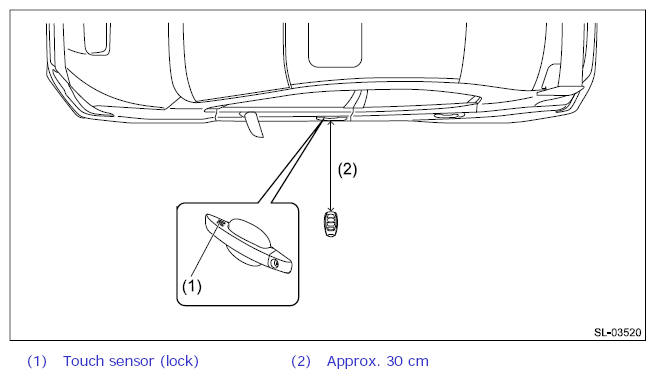 (2)

(1)

SL-03520

(1) Touch sensor (lock)

(2) Approx. 30 cm