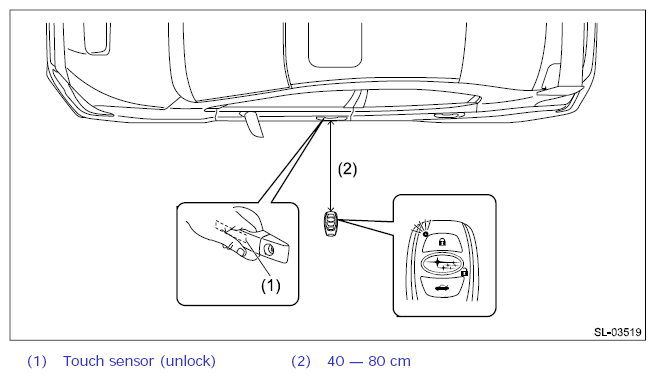 (2)

(1)

SL-03519

(1) Touch sensor (unlock)

(2) 40 — 80 cm