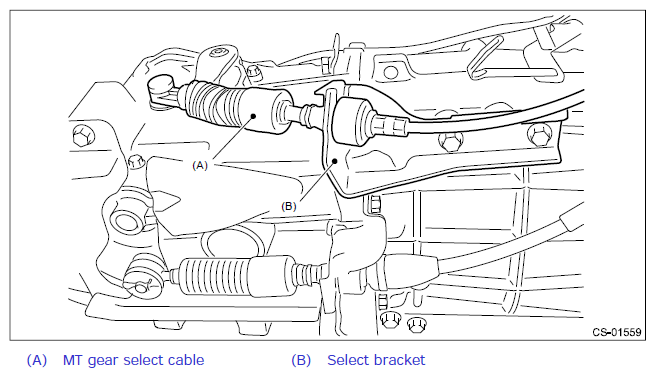 (A)

(B)

CS-01559

(A) MT gear select cable

(B) Select bracket