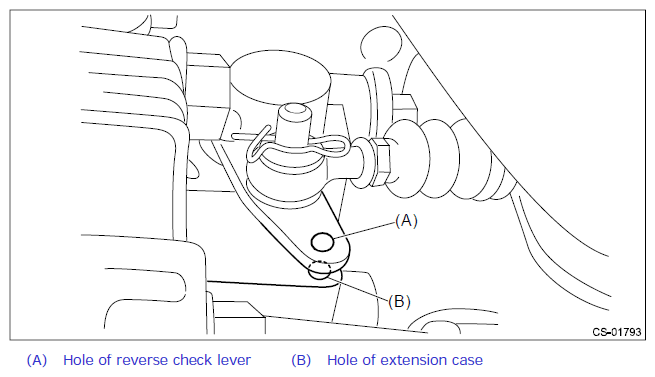 (A)

(B)

CS-01793

(A) Hole of reverse check lever (B) Hole of extension case