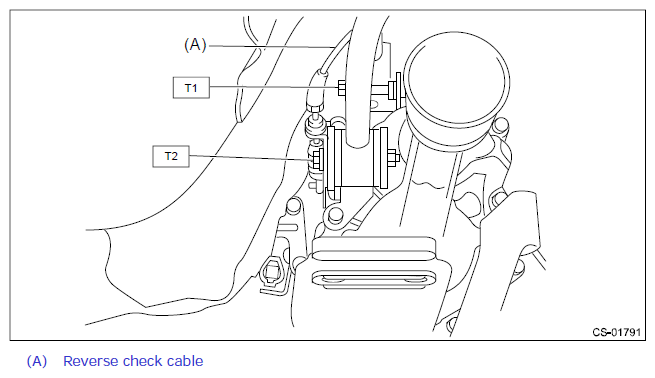 (A)

T1

T2

CS-01791

(A) Reverse check cable