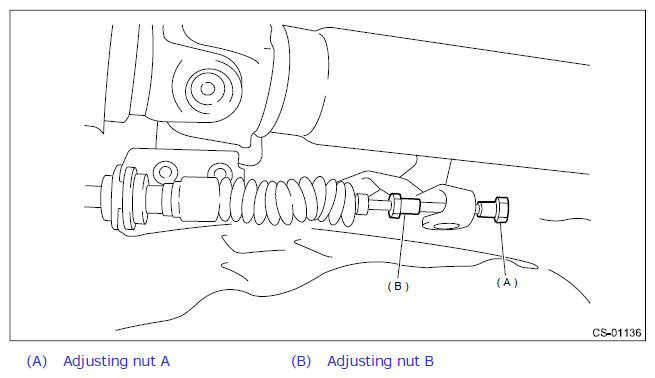 (B)

(A)

CS-01136

(A) Adjusting nut A

(B) Adjusting nut B