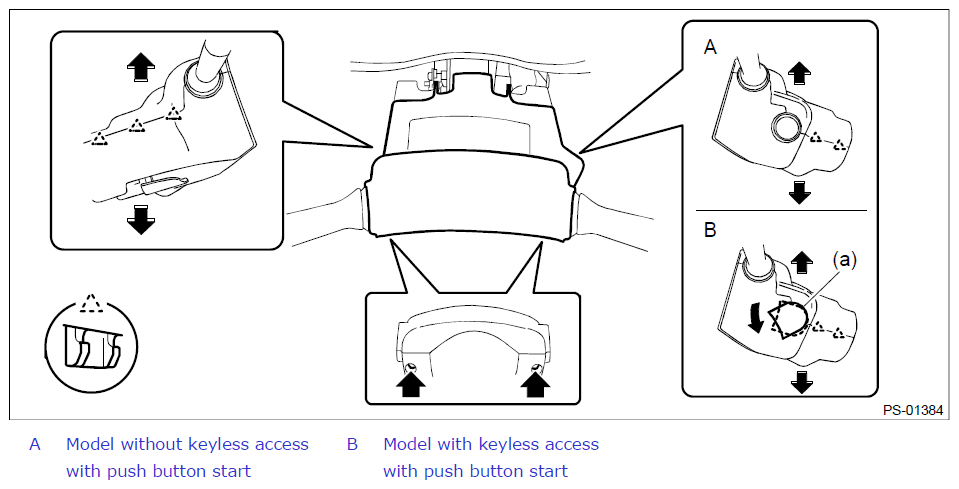 A

B

(a)

PS-01384

A Model without keyless access with push button start

B Model with keyless access with push button start