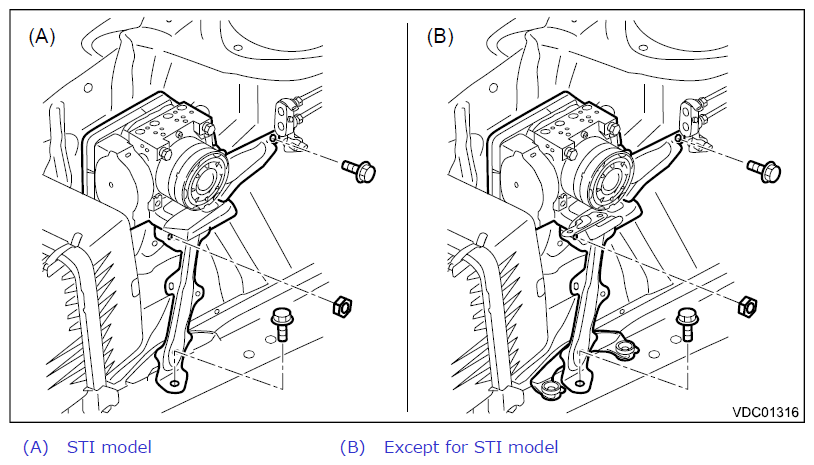 (A)

(B)

VDC01316

(A) STI model

(B) Except for STI model