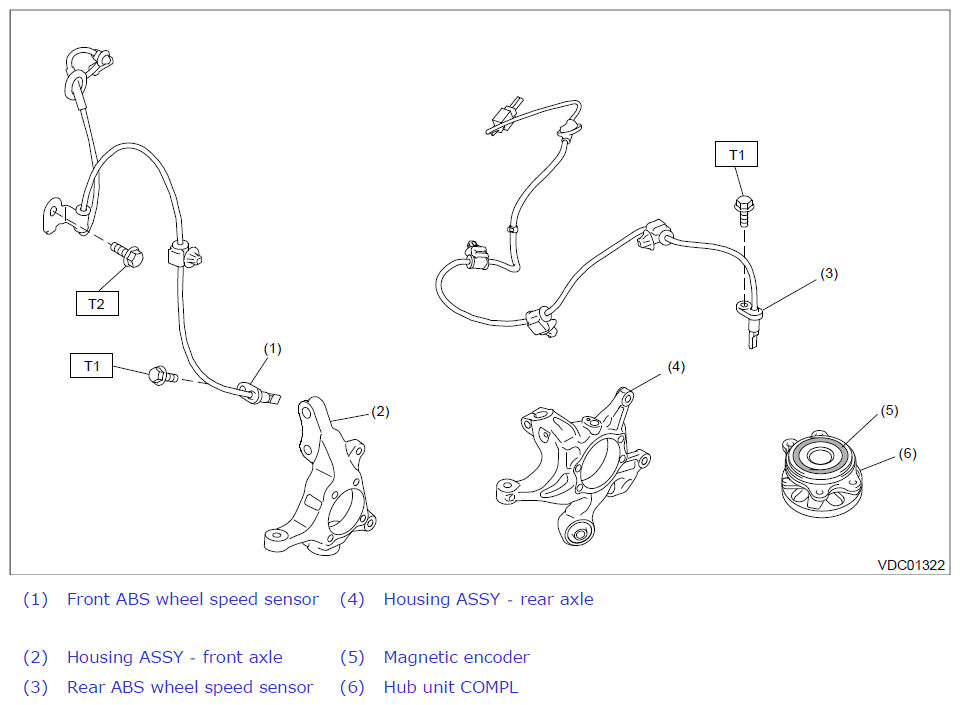 T2

T1

(1)

(2)

T1

(3)

(4)

(5)

(6)

VDC01322

(1) Front ABS wheel speed sensor
(2) Housing ASSY - front axle
(3) Rear ABS wheel speed sensor
(4) Housing ASSY - rear axle
(5) Magnetic encoder
(6) Hub unit COMPL