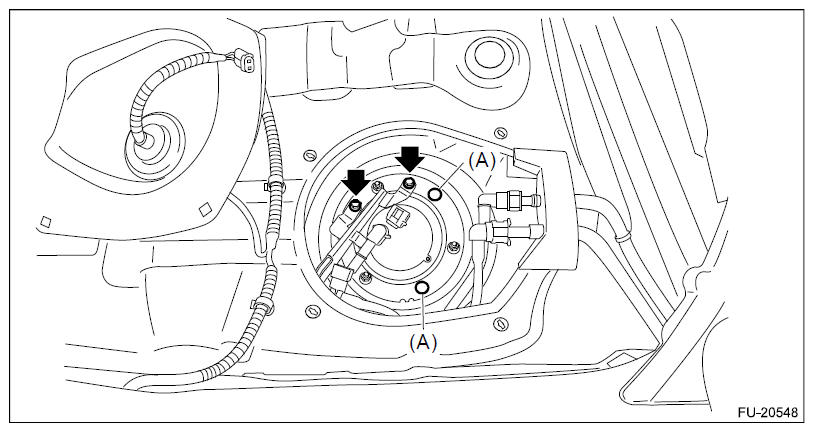 (A)

(A)

FU-20548