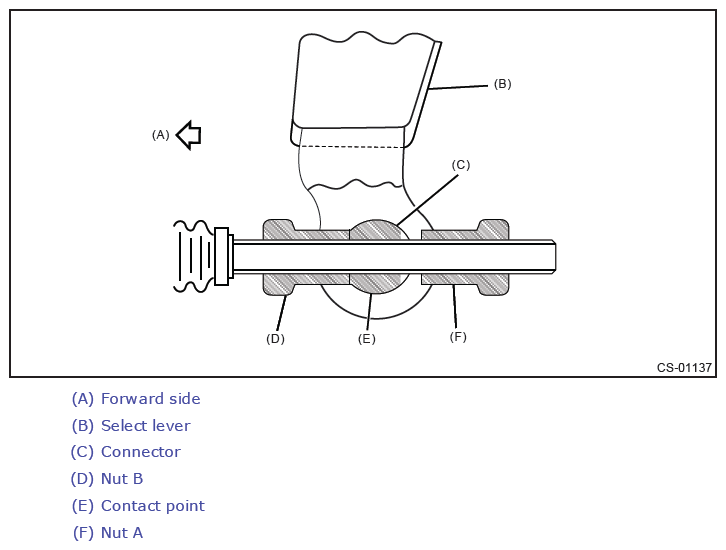 (B)

(A)

(C)

(D)

(E)

(F)

CS-01137

(A) Forward side

(B) Select lever

(C) Connector

(D) Nut B

(E) Contact point

(F) Nut A