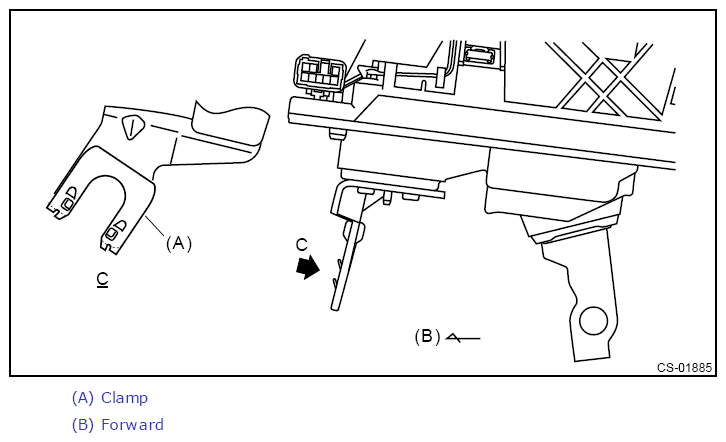 (A)

C

C

(B)

CS-01885

(A) Clamp

(B) Forward