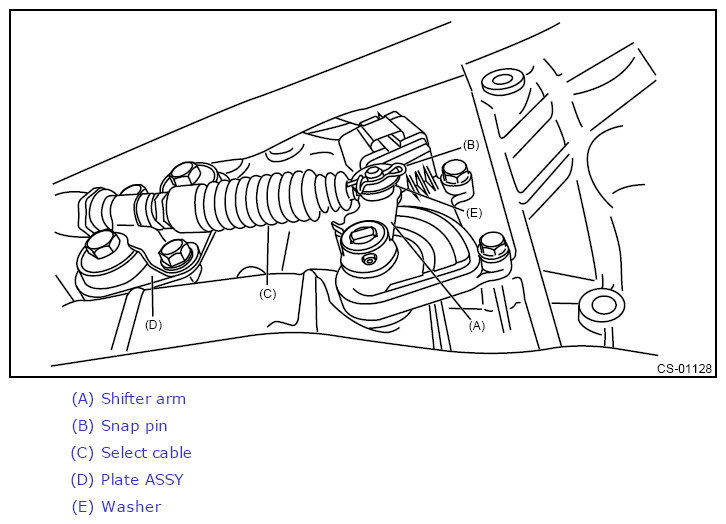 (B)
(E)
(C)
(D)
(A)
CS-01128

(A) Shifter arm
(B) Snap pin
(C) Select cable
(D) Plate ASSY
(E) Washer