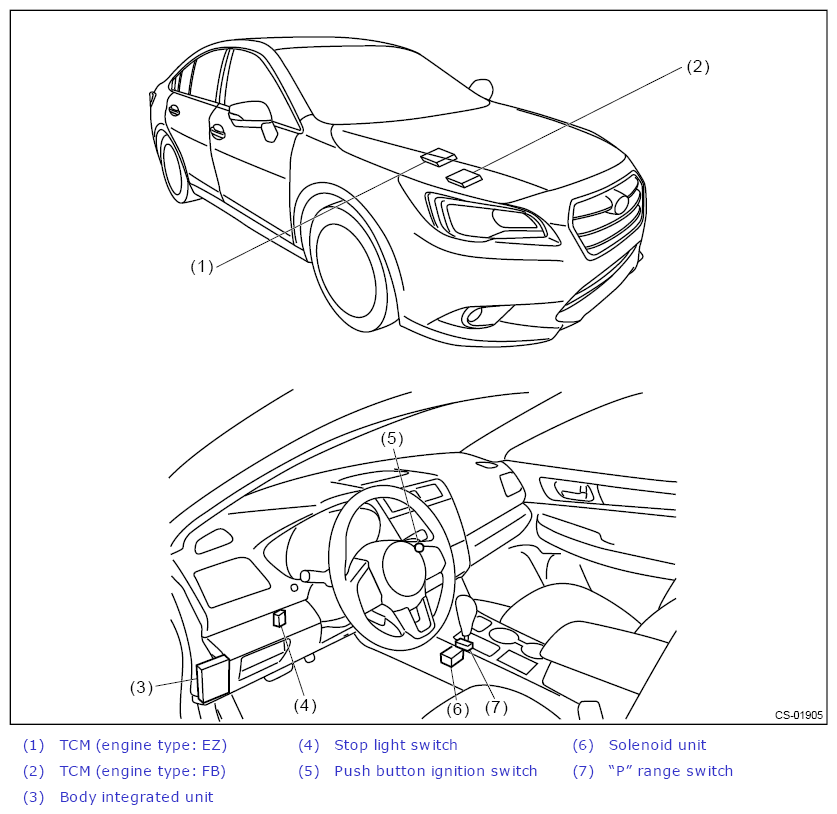 (2)

(1)

(5)

(3)

(4)

(6)

(7)

CS-01905

(1) TCM (engine type: EZ)
(2) TCM (engine type: FB)
(3) Body integrated unit
(4) Stop light switch
(5) Push button ignition switch
(6) Solenoid unit
(7) “P” range switch