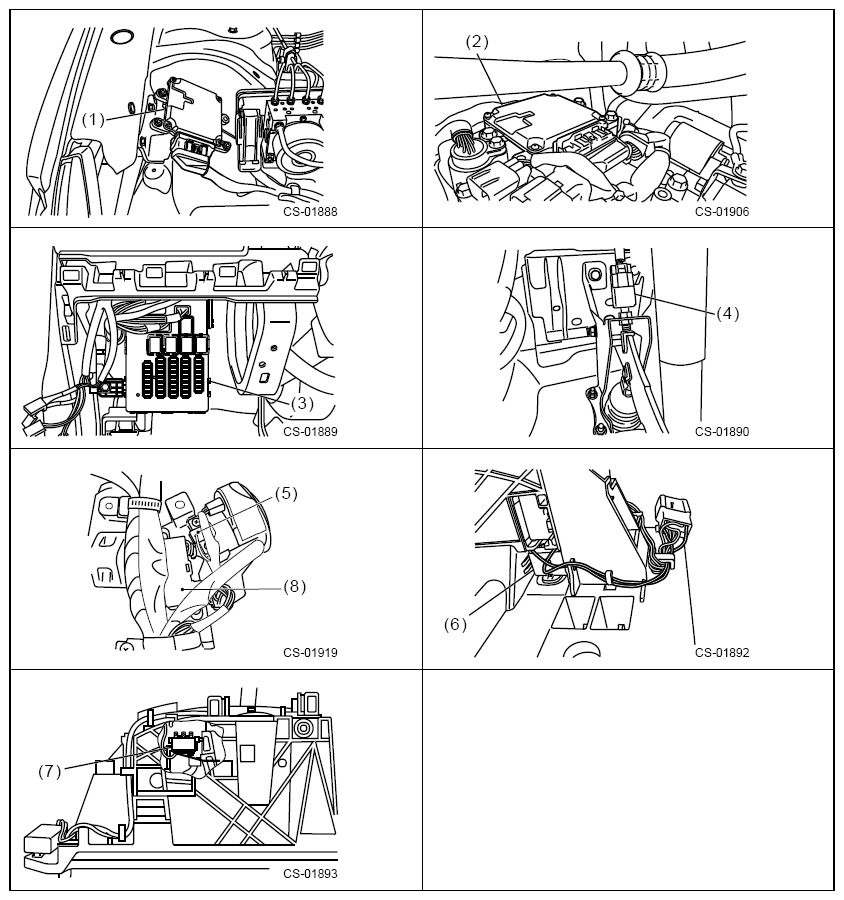 (1)

CS-01888

(2)

CS-01906

(3)

CS-01889

(4)

CS-01890

(5)

(8)

CS-01919

(6)

CS-01892

(7)

CS-01893