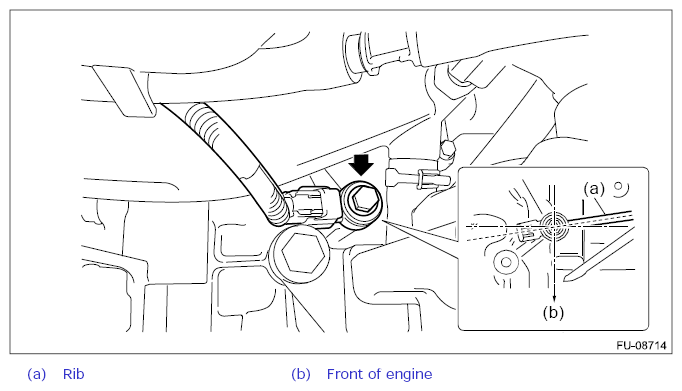 (a)

(b)

FU-08714

(a) Rib

(b) Front of engine