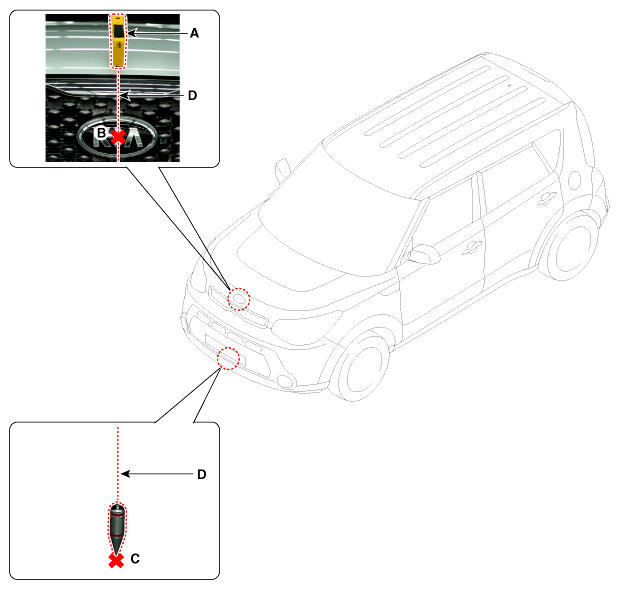 A
D
B
KIA
D
C