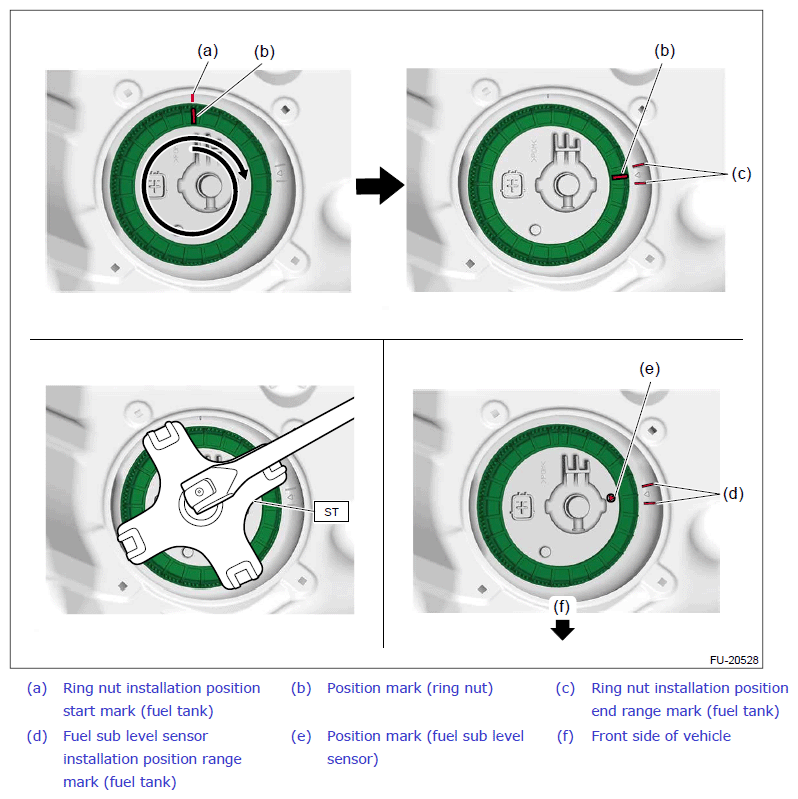 (a) (b)

(b)

(c)

ST

(e)

(d)

(f)

FU-20528

(a) Ring nut installation position start mark (fuel tank)

(b) Position mark (ring nut)

(c) Ring nut installation position end range mark (fuel tank)

(d) Fuel sub level sensor installation position range mark (fuel tank)

(e) Position mark (fuel sub level sensor)

(f) Front side of vehicle