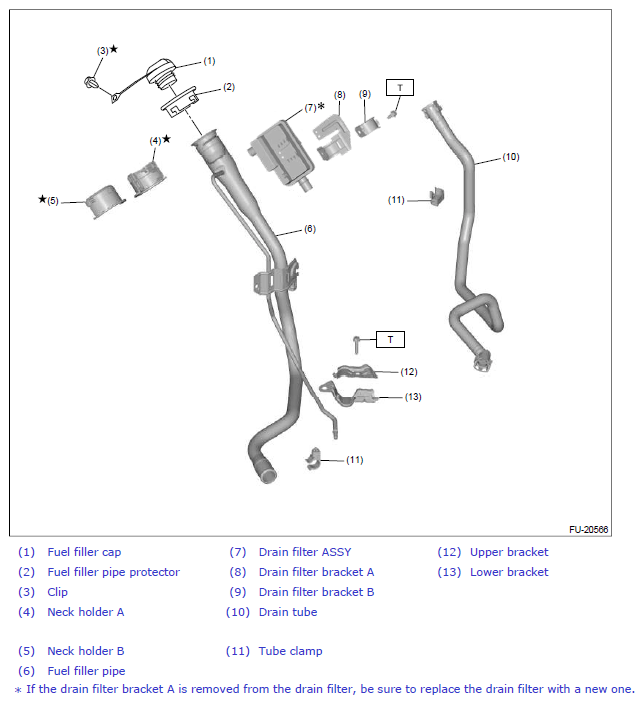 (3)★
(1)
(2)
(7)*
(8)
(9)
T
(4)★
(10)
★(5)
(11)
(6)
T
(12)
(13)
(11)
FU-20566

(1) Fuel filler cap
(2) Fuel filler pipe protector
(3) Clip
(4) Neck holder A
(5) Neck holder B
(6) Fuel filler pipe

(7) Drain filter ASSY
(8) Drain filter bracket A
(9) Drain filter bracket B
(10) Drain tube
(11) Tube clamp

(12) Upper bracket
(13) Lower bracket

* If the drain filter bracket A is removed from the drain filter, be sure to replace the drain filter with a new one.