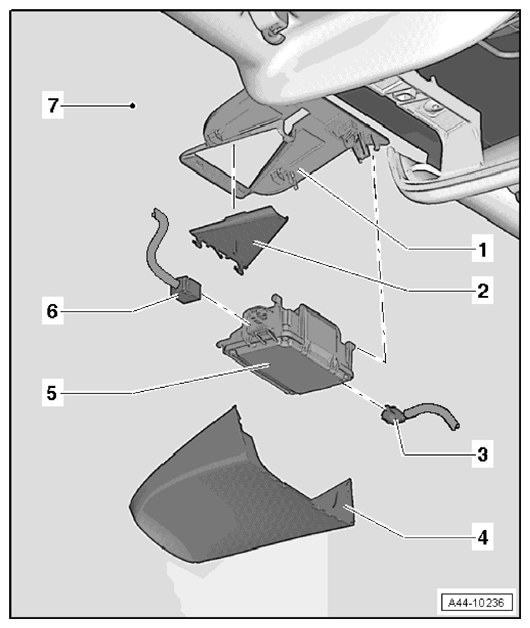 7
1
2
6
5
3
4
A44-10236