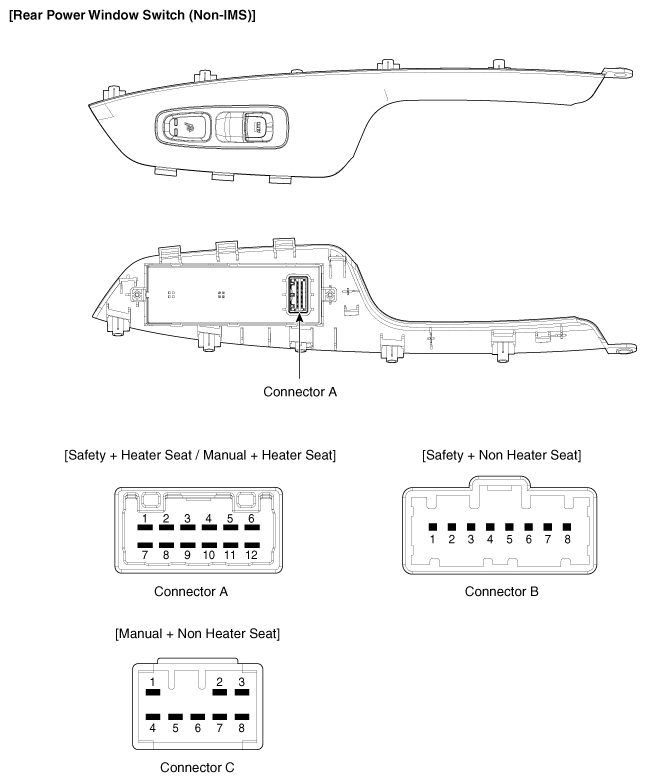 [Rear Power Window Switch (Non-IMS)]

Connector A

[Safety + Heater Seat / Manual + Heater Seat]

1 2 3 4 5 6
7 8 9 10 11 12

Connector A

[Safety + Non Heater Seat]

1 2 3 4 5 6 7 8

Connector B

[Manual + Non Heater Seat]

1 2 3
4 5 6 7 8

Connector C