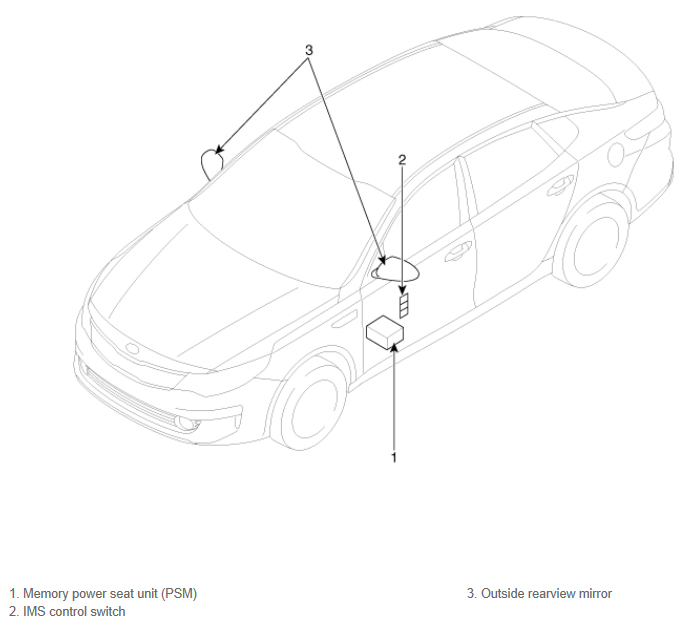 3

2

1

1. Memory power seat unit (PSM)
2. IMS control switch

3. Outside rearview mirror