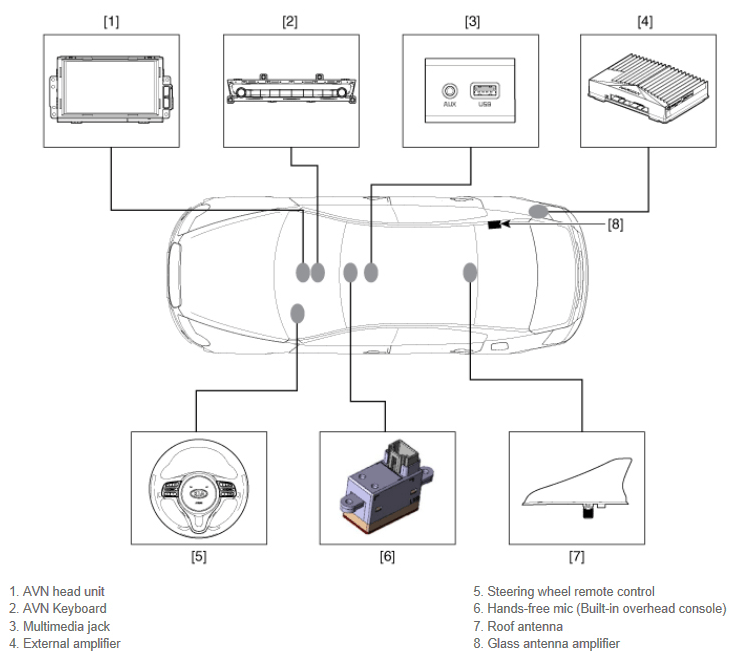 [1]

[2]

[3]

AUX

USB

[4]

[8]

[5]

[6]

[7]

1. AVN head unit
2. AVN Keyboard
3. Multimedia jack
4. External amplifier

5. Steering wheel remote control
6. Hands-free mic (Built-in overhead console)
7. Roof antenna
8. Glass antenna amplifier