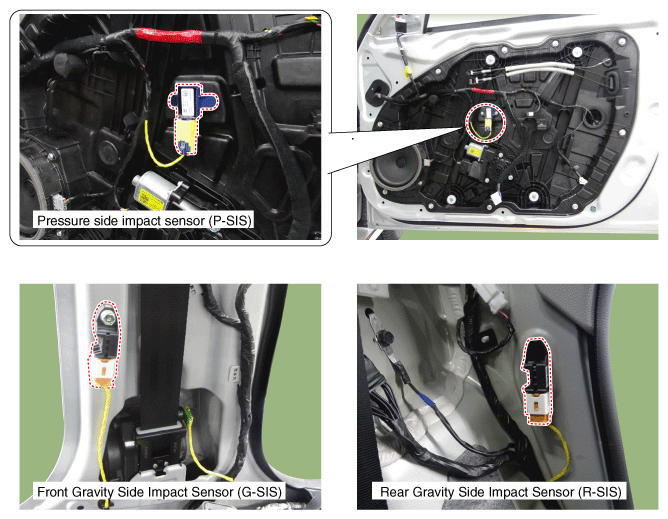 Pressure side impact sensor (P-SIS)

Front Gravity Side Impact Sensor (G-SIS)

Rear Gravity Side Impact Sensor (R-SIS)