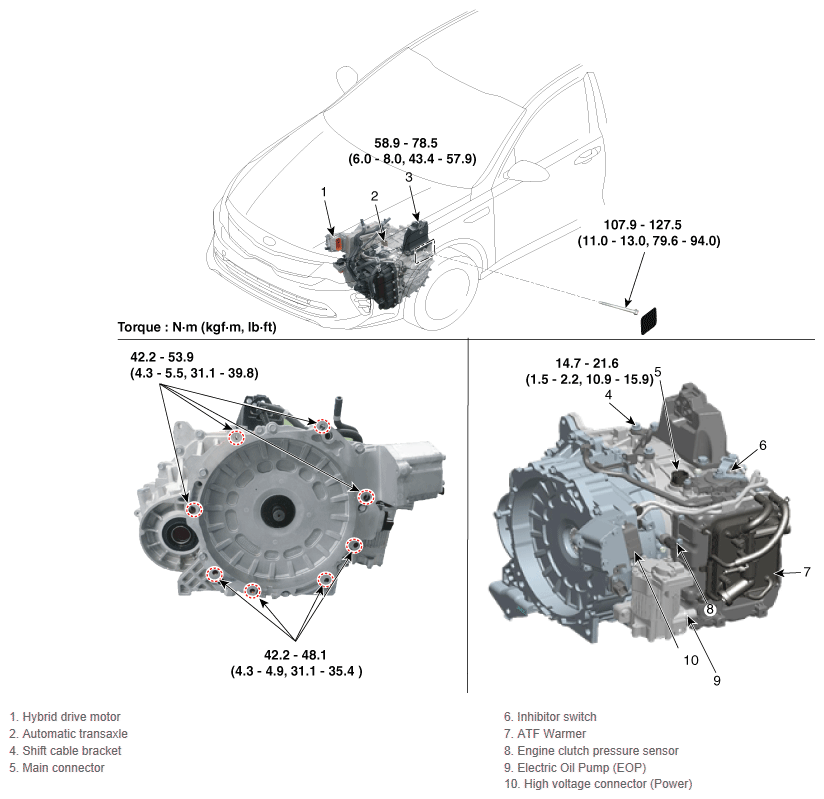 58.9 - 78.5
(6.0 - 8.0, 43.4 - 57.9)

1
2
3

107.9 - 127.5
(11.0 - 13.0, 79.6 - 94.0)

Torque : N·m (kgf·m, lb·ft)

42.2 - 53.9
(4.3 - 5.5, 31.1 - 39.8)

42.2 - 48.1
(4.3 - 4.9, 31.1 - 35.4 )

14.7 - 21.6
(1.5 - 2.2, 10.9 - 15.9)

5
4
6
7
8
10
9

1. Hybrid drive motor
2. Automatic transaxle
4. Shift cable bracket
5. Main connector

6. Inhibitor switch
7. ATF Warmer
8. Engine clutch pressure sensor
9. Electric Oil Pump (EOP)
10. High voltage connector (Power)