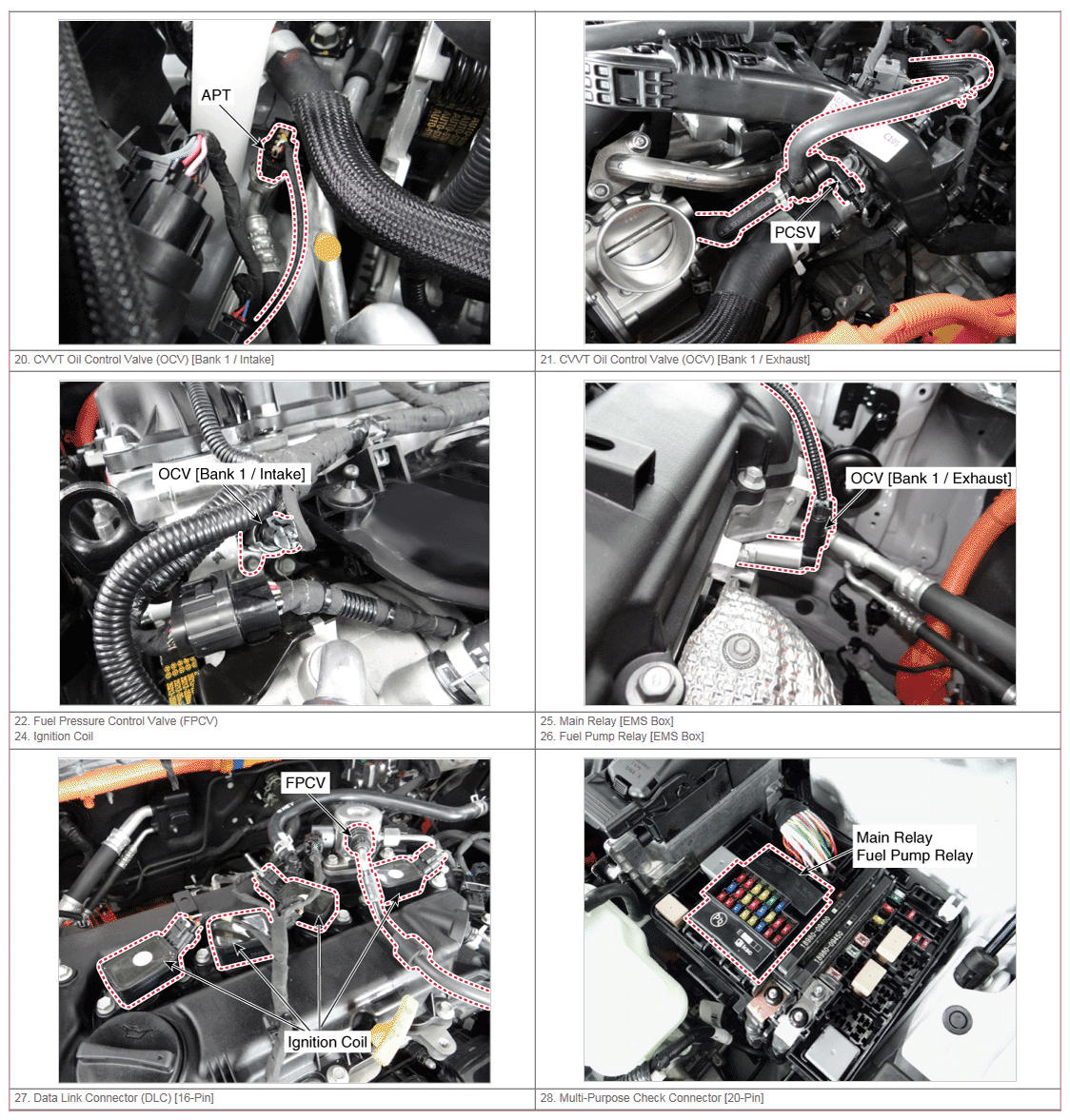 APT

20. CVVT Oil Control Valve (OCV) [Bank 1 / Intake]

PCSV

21. CVVT Oil Control Valve (OCV) [Bank 1 / Exhaust]

OCV [Bank 1 / Intake]

22. Fuel Pressure Control Valve (FPCV)
24. Ignition Coil

OCV [Bank 1 / Exhaust]

25. Main Relay [EMS Box]
26. Fuel Pump Relay [EMS Box]

FPCV

Ignition Coil

27. Data Link Connector (DLC) [16-Pin]

Main Relay
Fuel Pump Relay

28. Multi-Purpose Check Connector [20-Pin]