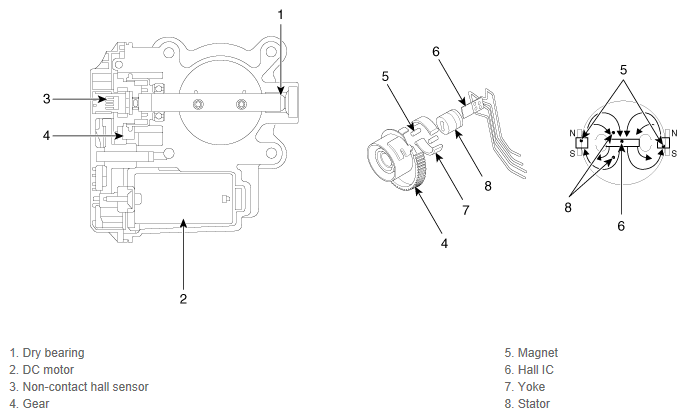 1
3
4
2
6
5
8
7
4
5
N
S
N
S
8
6

1. Dry bearing
2. DC motor
3. Non-contact hall sensor
4. Gear

5. Magnet
6. Hall IC
7. Yoke
8. Stator