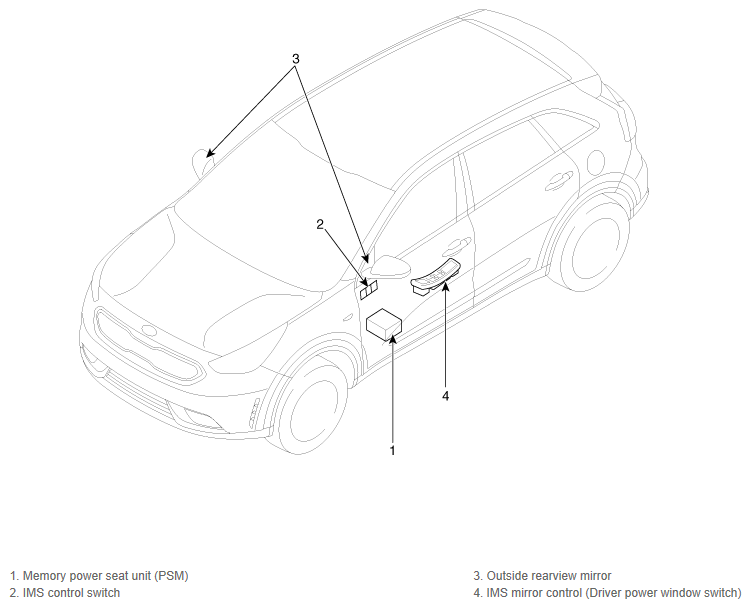 3

2

4

1

1. Memory power seat unit (PSM)
2. IMS control switch

3. Outside rearview mirror
4. IMS mirror control (Driver power window switch)