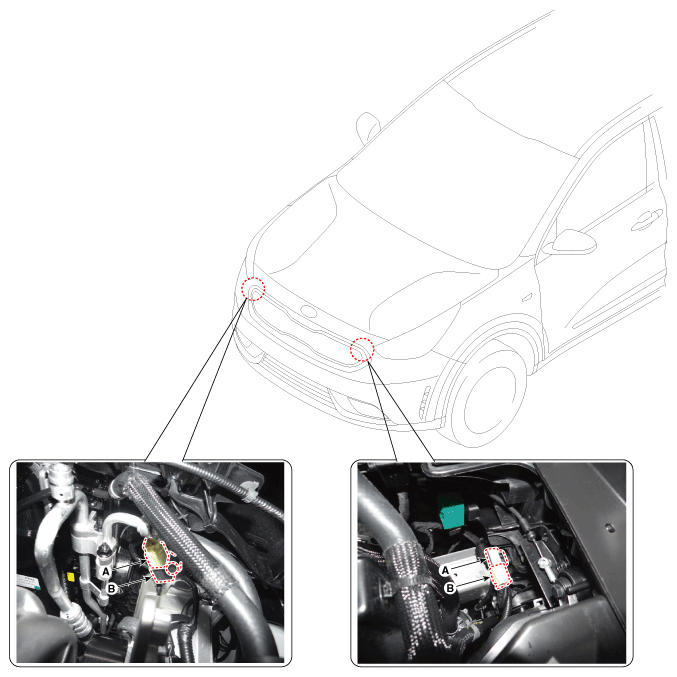 A
B
A
B